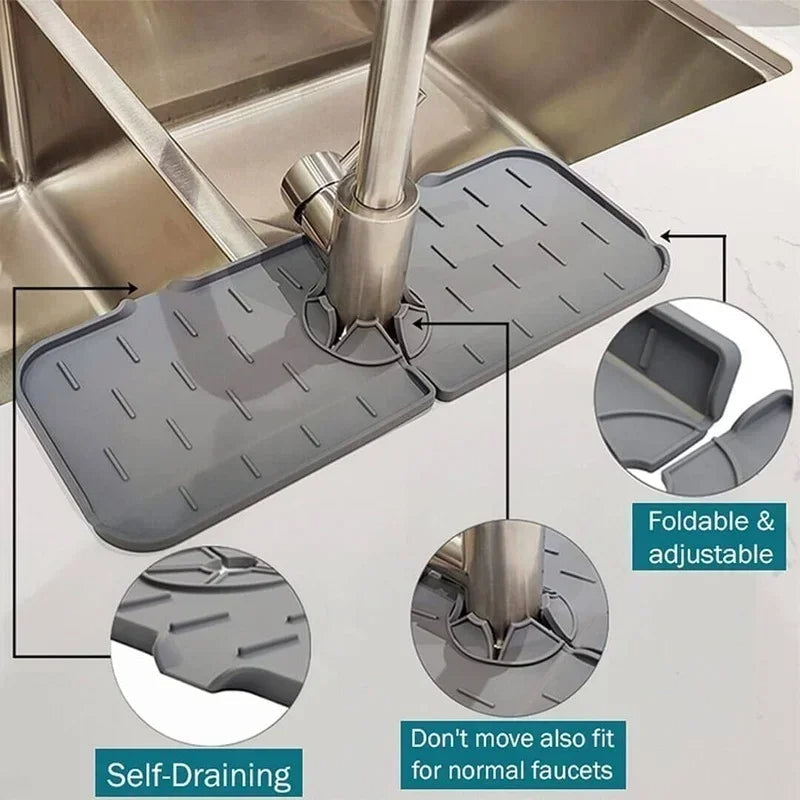 Foldable & adjustable

Self-Draining

Don't move also fit for normal faucets