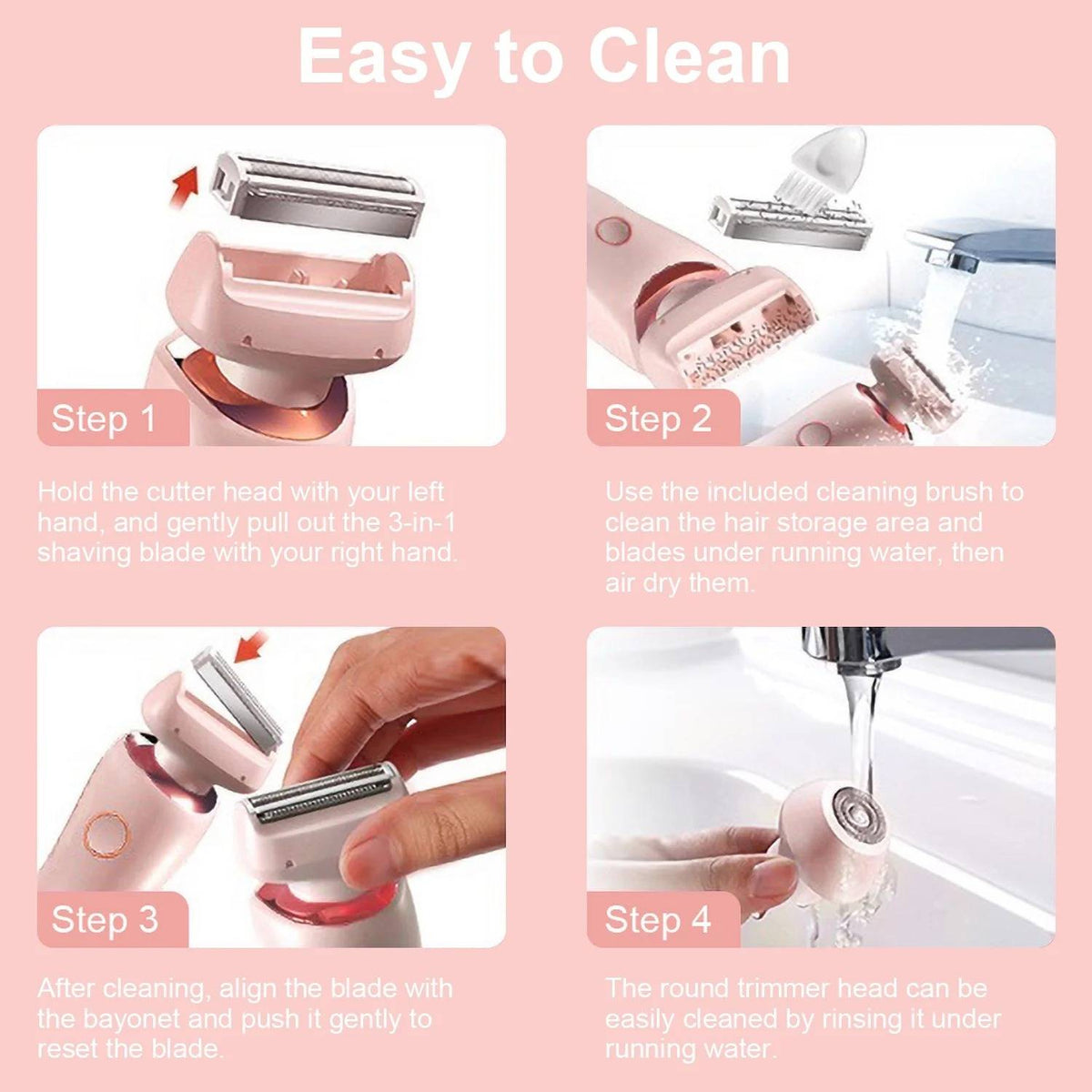 Easy to Clean

Step 1

Hold the cutter head with your left hand, and gently pull out the 3-in-1 shaving blade with your right hand.

Step 2

Use the included cleaning brush to clean the hair storage area and blades under running water, then air dry them.

Step 3

After cleaning, align the blade with the bayonet and push it gently to reset the blade.

Step 4

The round trimmer head can be easily cleaned by rinsing it under running water.