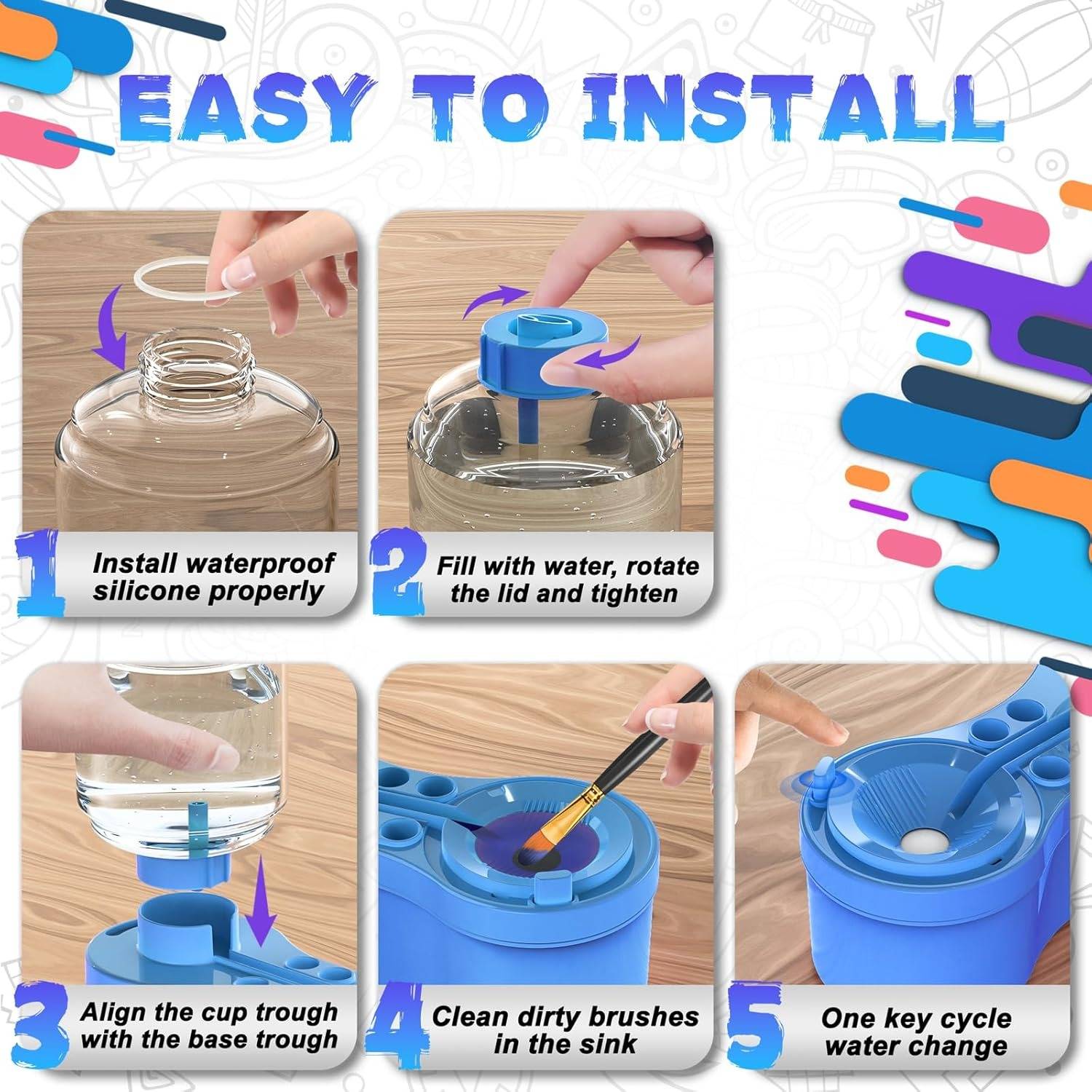 EASY TO INSTALL

1 Install waterproof silicone properly

2 Fill with water, rotate the lid and tighten

3 Align the cup trough with the base trough

4 Clean dirty brushes in the sink

5 One key cycle water change