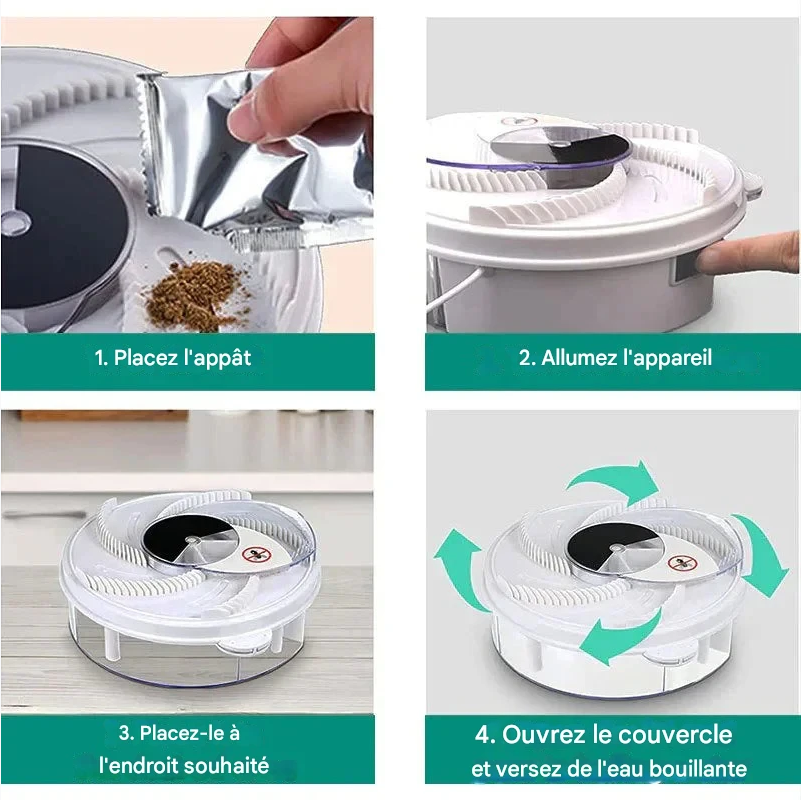 1. Placez l'appât

2. Allumez l'appareil

3. Placez-le à l'endroit souhaité

4. Ouvrez le couvercle et versez de l'eau bouillante