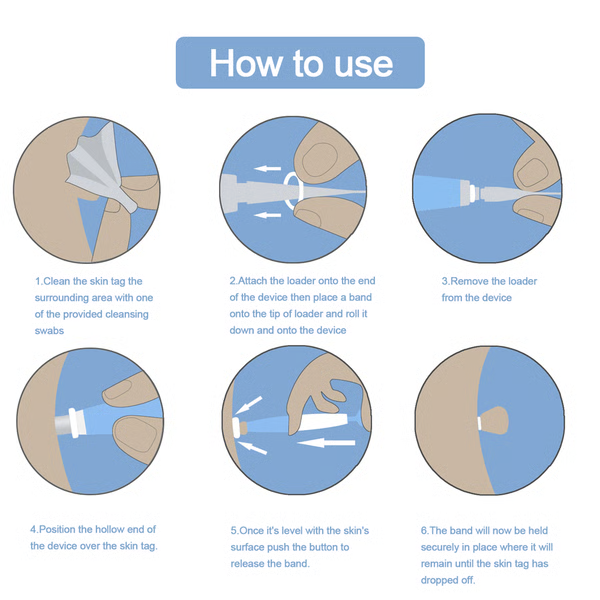 How to use

1.Clean the skin tag the surrounding area with one of the provided cleansing swabs

2.Attach the loader onto the end of the device then place a band onto the tip of loader and roll it down and onto the device

3.Remove the loader from the device

4.Position the hollow end of the device over the skin tag.

5.Once it's level with the skin's surface push the button to release the band.

6.The band will now be held securely in place where it will remain until the skin tag has dropped off.