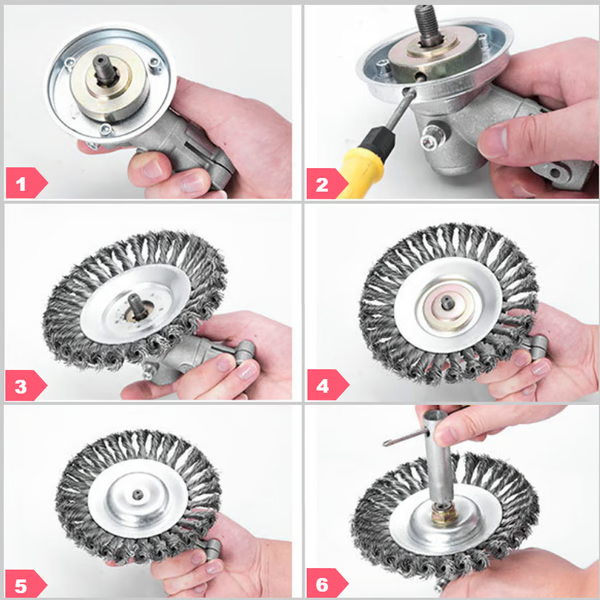 1
2
3
4
5
6