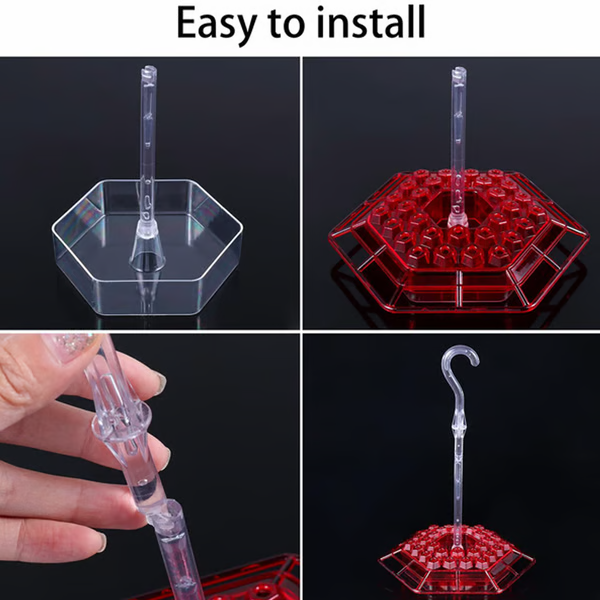 Easy to install