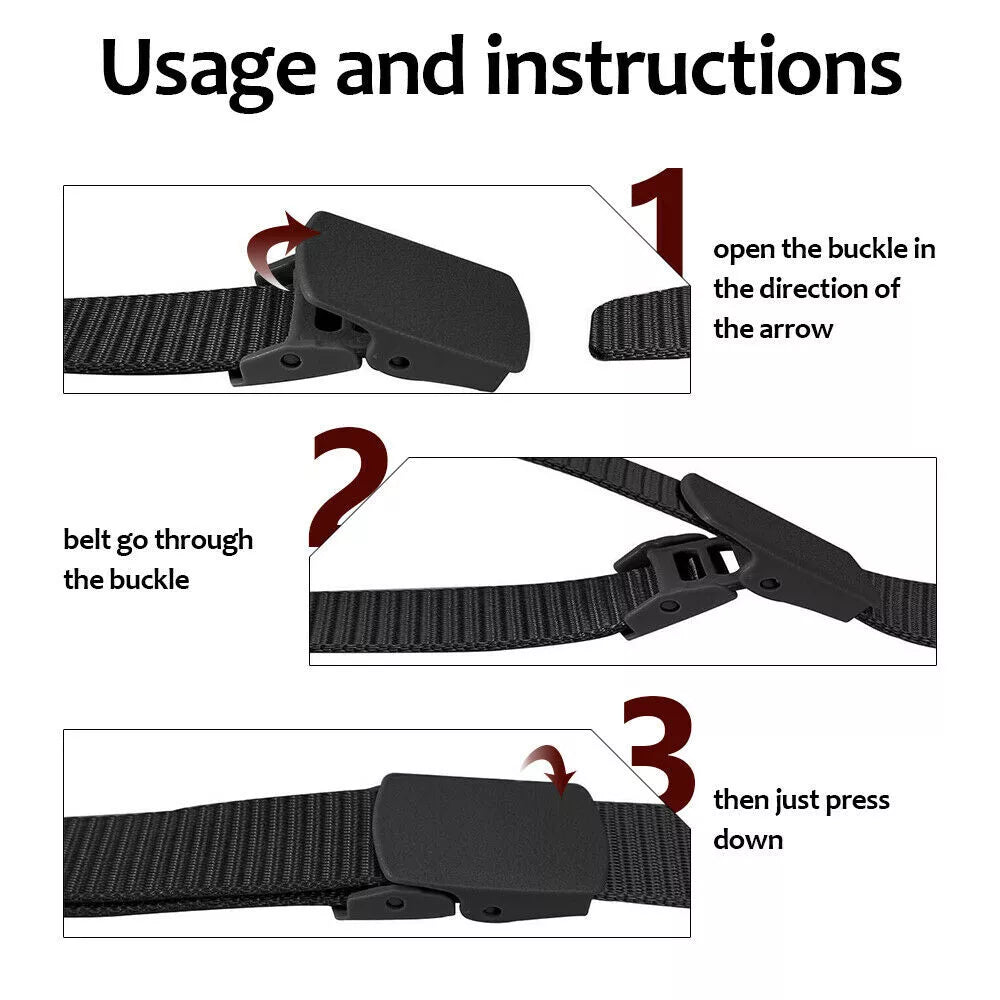 Usage and instructions

1

open the buckle in the direction of the arrow

2

belt go through the buckle

3

then just press down