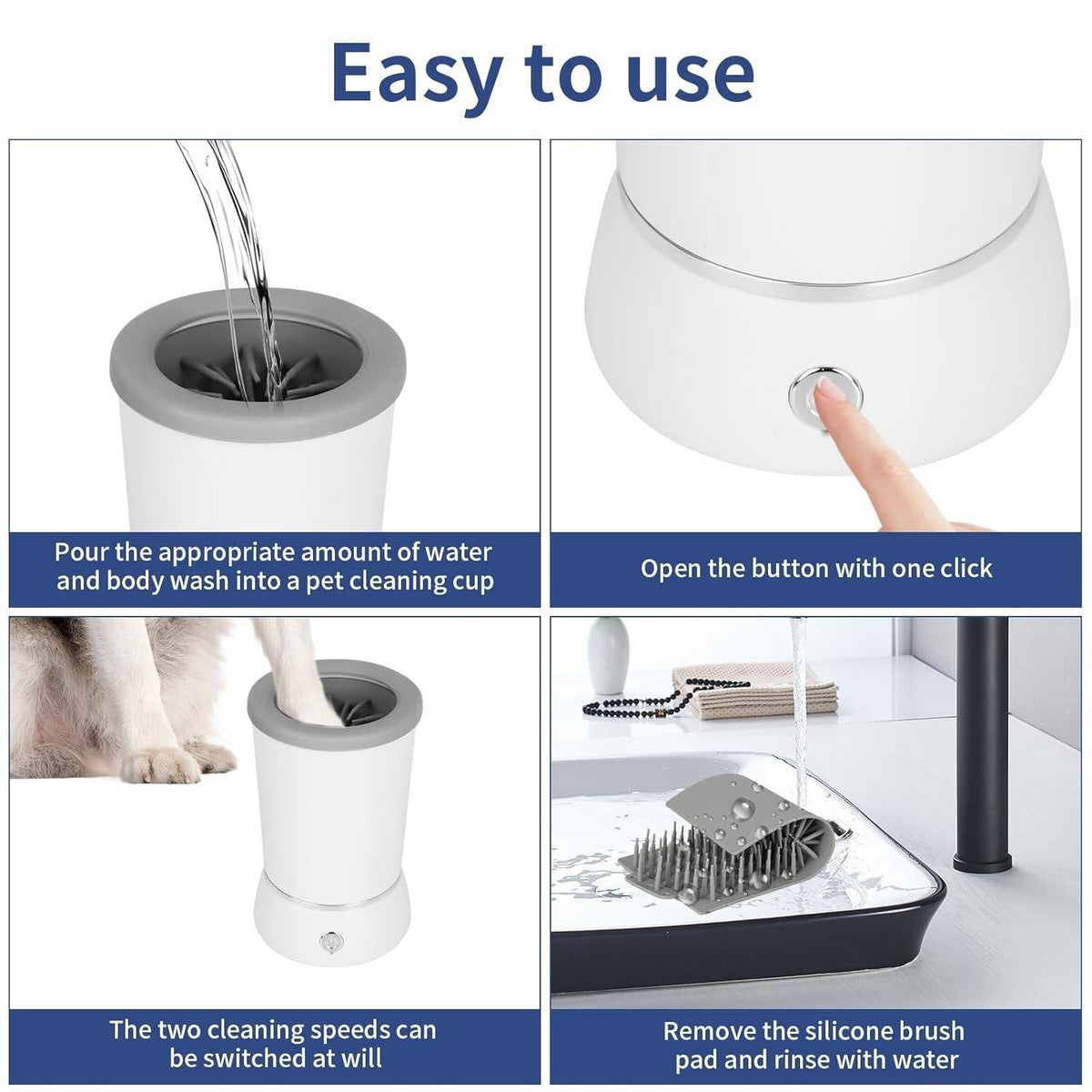 Easy to use

Pour the appropriate amount of water and body wash into a pet cleaning cup

Open the button with one click

The two cleaning speeds can be switched at will

Remove the silicone brush pad and rinse with water