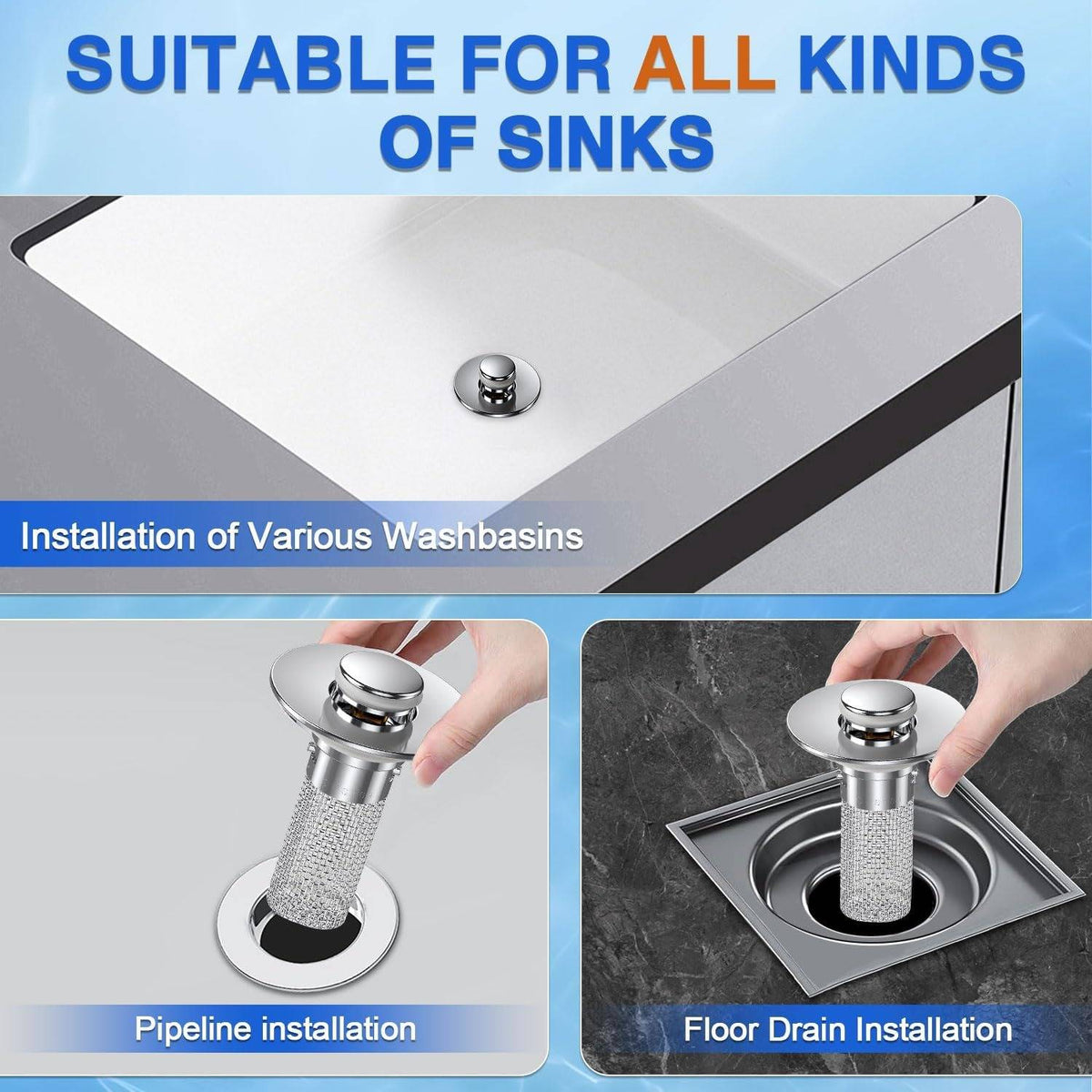 SUITABLE FOR ALL KINDS OF SINKS

Installation of Various Washbasins

Pipeline installation

Floor Drain Installation