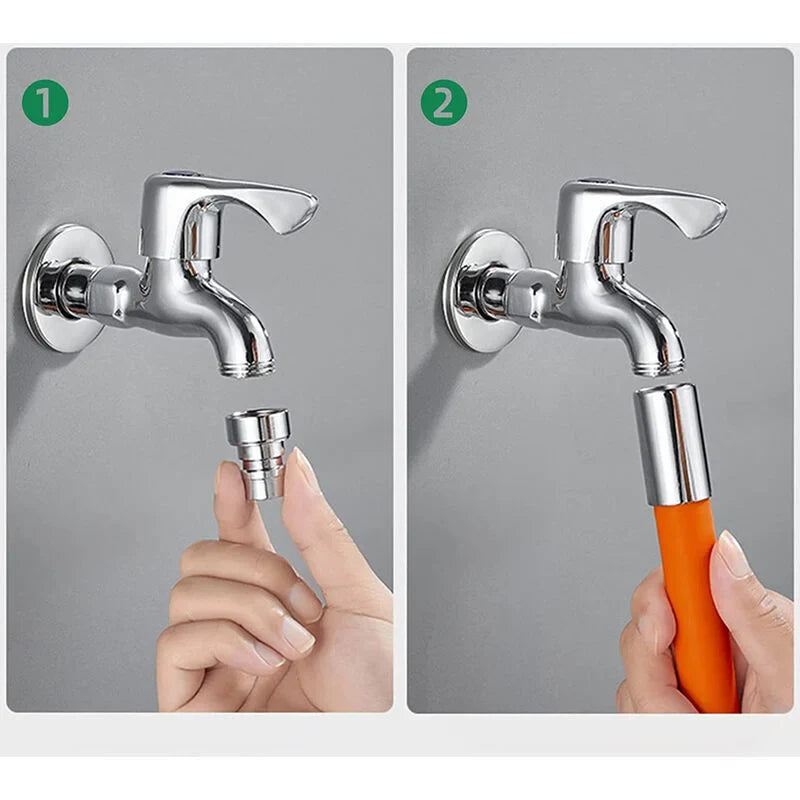 1

2